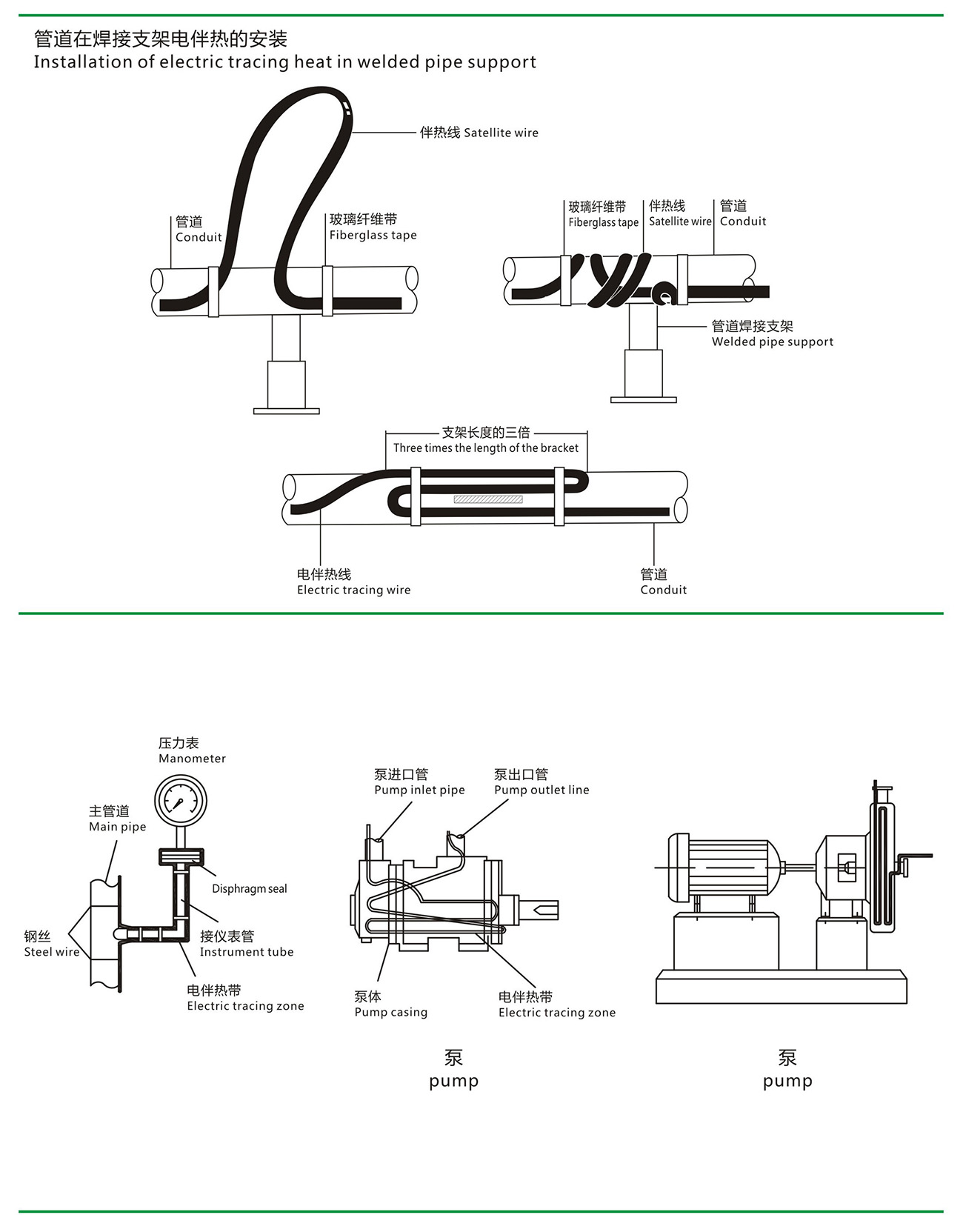 管道在焊接支架电伴热的安装
Installation of electric tracing heat in welded pipe support

伴热线 Satellite wire

管道
Conduit

玻璃纤维带
Fiberglass tape

玻璃纤维带
Fiberglass tape

伴热线
Satellite wire

管道
Conduit

管道焊接支架
Welded pipe support

支架长度的三倍
Three times the length of the bracket

电伴热线
Electric tracing wire

管道
Conduit

压力表
Manometer

主管道
Main pipe

Disphragm seal

钢丝
Steel wire

接仪表管
Instrument tube

电伴热带
Electric tracing zone

泵进口管
Pump inlet pipe

泵出口管
Pump outlet line

泵体
Pump casing

电伴热带
Electric tracing zone

泵
pump

泵
pump