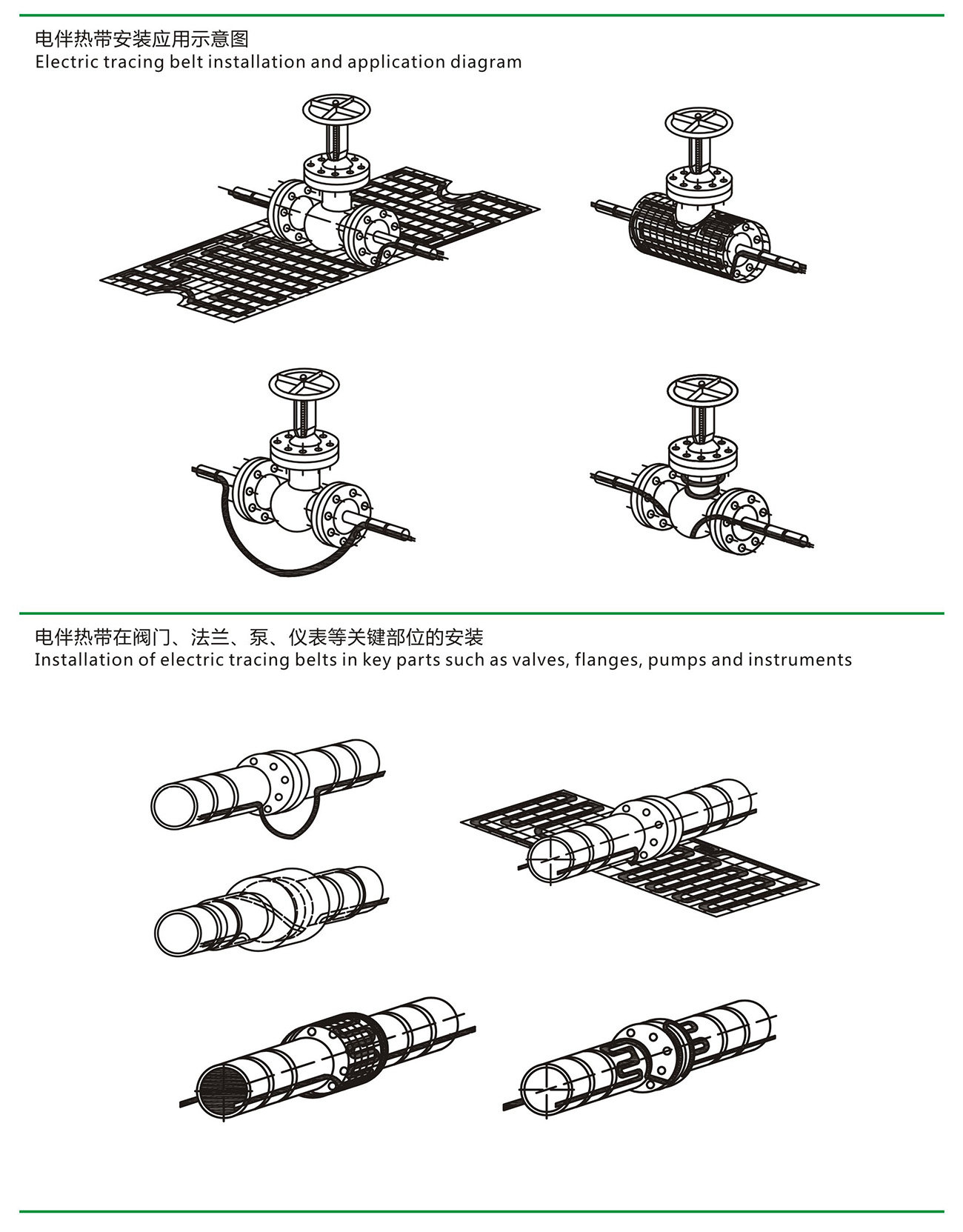 电伴热带安装应用示意图
Electric tracing belt installation and application diagram

电伴热带在阀门、法兰、泵、仪表等关键部位的安装
Installation of electric tracing belts in key parts such as valves, flanges, pumps and instruments